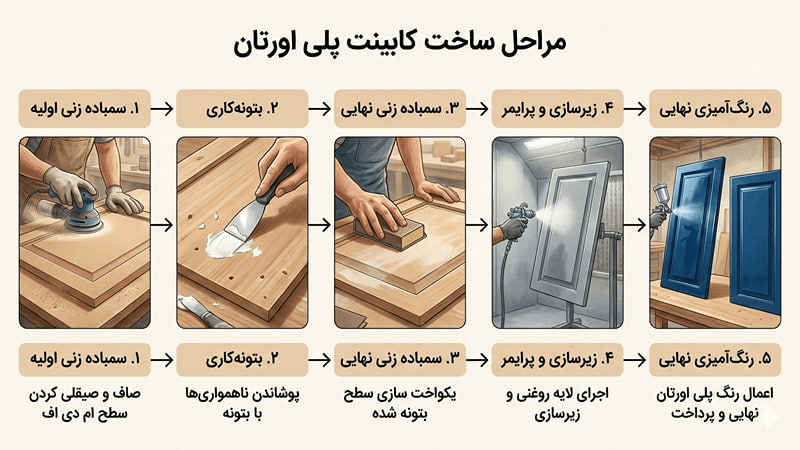 مراحل ساخت کابینت پلی اورتان

۱. سمباده زنی اولیه
۲. بتونه‌کاری
۳. سمباده زنی نهایی
۴. زیرسازی و پرایمر
۵. رنگ‌آمیزی نهایی

۱. سمباده زنی اولیه
صاف و صیقلی کردن سطح ام دی اف

۲. بتونه‌کاری
پوشاندن ناهمواری‌ها با بتونه

۳. سمباده زنی نهایی
یکواخت سازی سطح بتونه شده

۴. زیرسازی و پرایمر
اجرای لایه روغنی و زیرسازی

۵. رنگ‌آمیزی نهایی
اعمال رنگ پلی اورتان نهایی و پرداخت